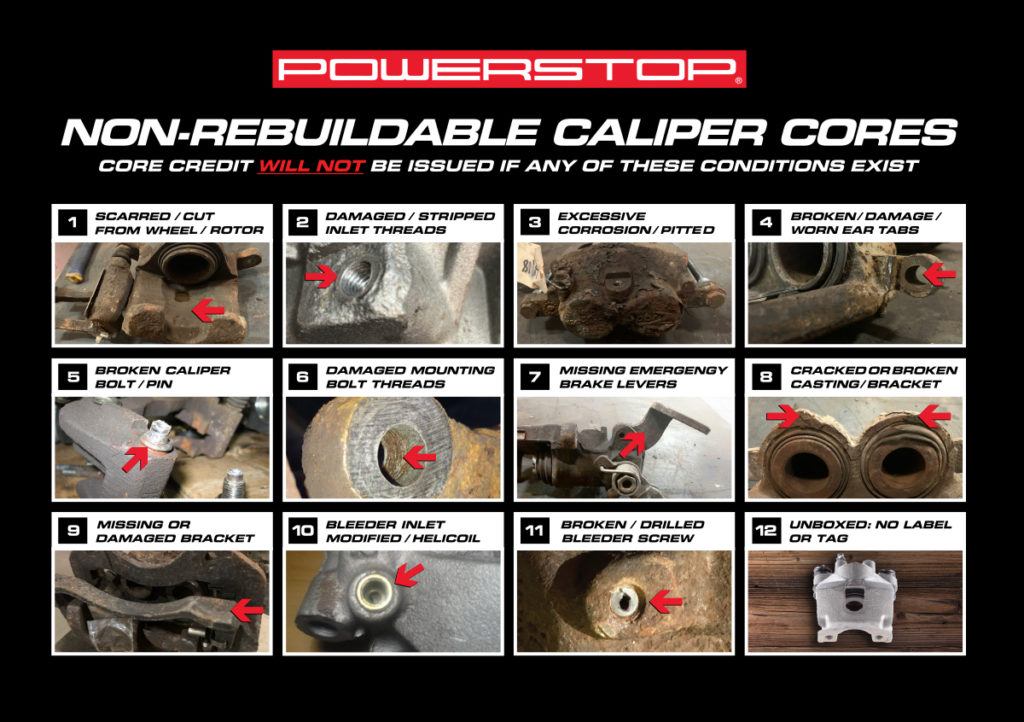 POWERSTOP®

NON-REBUILDABLE CALIPER CORES

CORE CREDIT WILL NOT BE ISSUED IF ANY OF THESE CONDITIONS EXIST

1 SCARRED / CUT FROM WHEEL / ROTOR

2 DAMAGED / STRIPPED INLET THREADS

3 EXCESSIVE CORROSION / PITTED

4 BROKEN / DAMAGE / WORN EAR TABS

5 BROKEN CALIPER BOLT / PIN

6 DAMAGED MOUNTING BOLT THREADS

7 MISSING EMERGENGY BRAKE LEVERS

8 CRACKED OR BROKEN CASTING / BRACKET

9 MISSING OR DAMAGED BRACKET

10 BLEEDER INLET MODIFIED / HELICOIL

11 BROKEN / DRILLED BLEEDER SCREW

12 UNBOXED: NO LABEL OR TAG